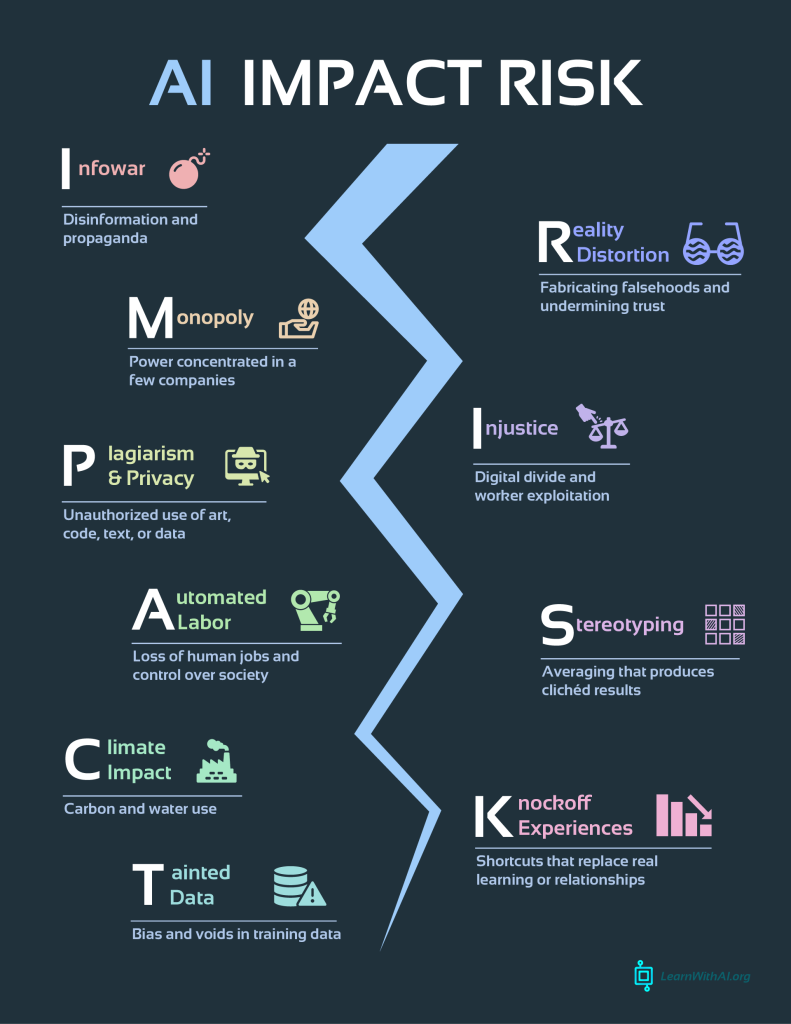 AI IMPACT RISK

Infowar
Disinformation and propaganda

Monopoly
Power concentrated in a few companies

Plagiarism & Privacy
Unauthorized use of art, code, text, or data

Automated Labor
Loss of human jobs and control over society

Climate Impact
Carbon and water use

Tainted Data
Bias and voids in training data

Reality Distortion
Fabricating falsehoods and undermining trust

Injustice
Digital divide and worker exploitation

Stereotyping
Averaging that produces clichéd results

Knockoff Experiences
Shortcuts that replace real learning or relationships

LearnWithAI.org